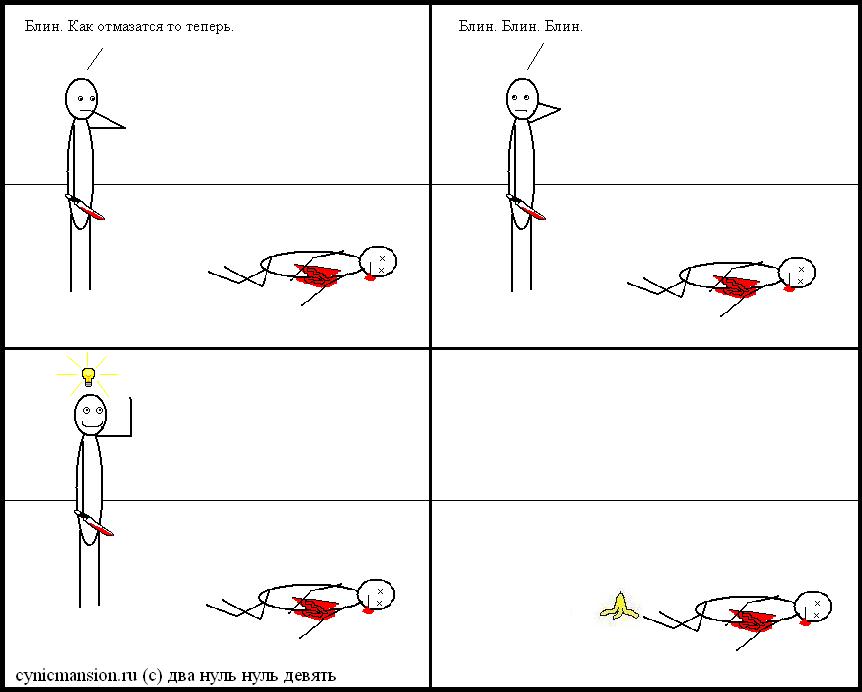 Блин. Как отмазатся то теперь.

Блин. Блин. Блин.

cynicmansion.ru (c) два нуль нуль девять